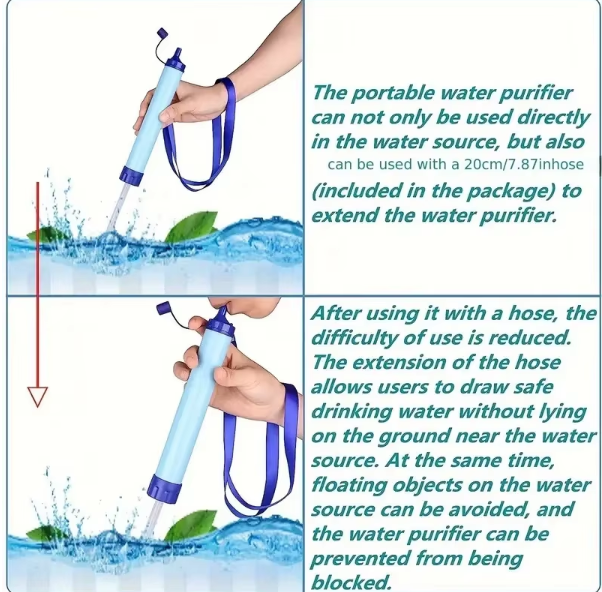 The portable water purifier can not only be used directly in the water source, but also can be used with a 20cm/7.87inhose (included in the package) to extend the water purifier.

After using it with a hose, the difficulty of use is reduced. The extension of the hose allows users to draw safe drinking water without lying on the ground near the water source. At the same time, floating objects on the water source can be avoided, and the water purifier can be prevented from being blocked.