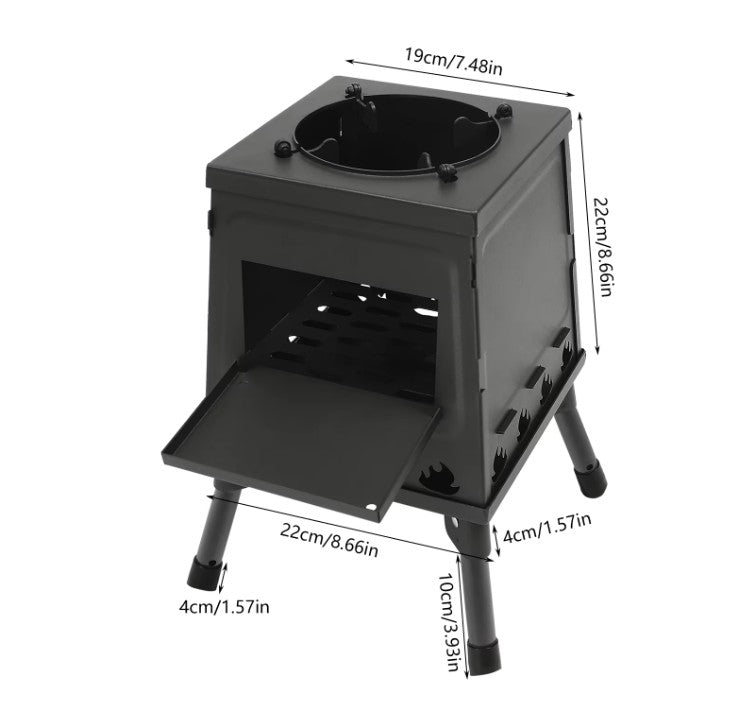 19cm/7.48in

22cm/8.66in

22cm/8.66in

4cm/1.57in

4cm/1.57in

10cm/3.93in