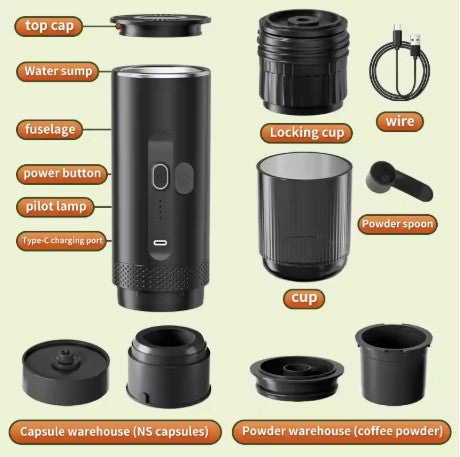 top cap

Water sump

fuselage

power button

pilot lamp

Type-C charging port

Locking cup

wire

Powder spoon

cup

Capsule warehouse (NS capsules)

Powder warehouse (coffee powder)