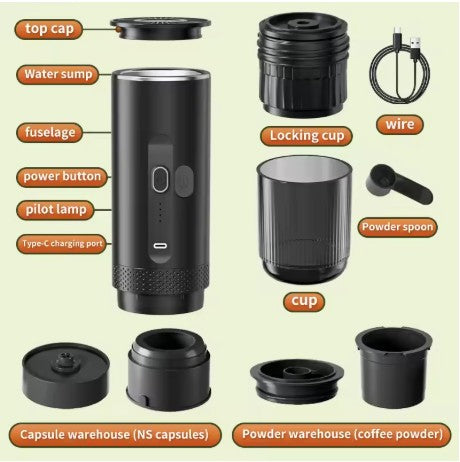 top cap

Water sump

fuselage

power button

pilot lamp

Type-C charging port

Locking cup

wire

Powder spoon

cup

Capsule warehouse (NS capsules)

Powder warehouse (coffee powder)