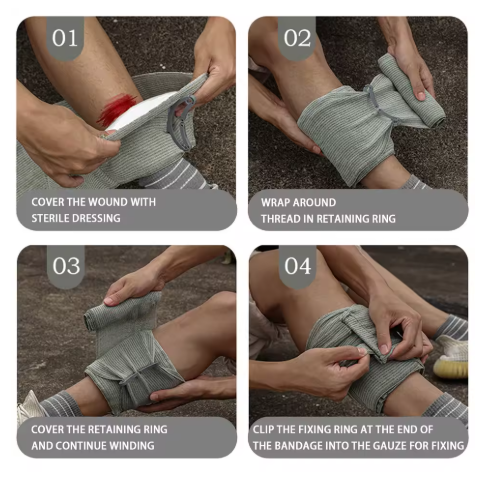 01

COVER THE WOUND WITH STERILE DRESSING

02

WRAP AROUND THREAD IN RETAINING RING

03

COVER THE RETAINING RING AND CONTINUE WINDING

04

CLIP THE FIXING RING AT THE END OF THE BANDAGE INTO THE GAUZE FOR FIXING